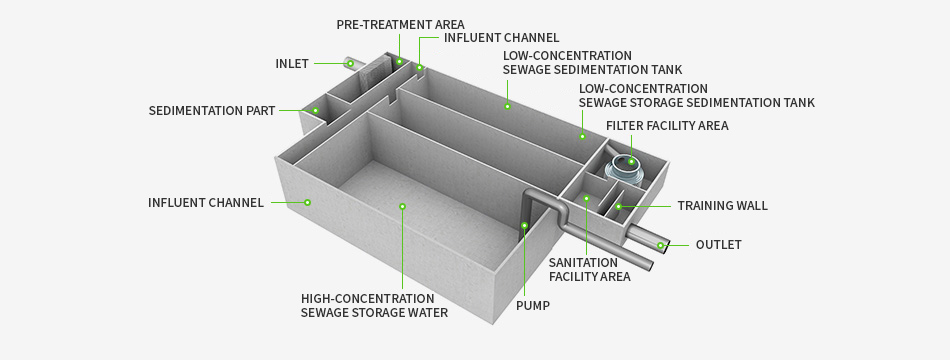 PRE-TREATMENT AREA
INFLUENT CHANNEL
INLET
LOW-CONCENTRATION SEWAGE SEDIMENTATION TANK
LOW-CONCENTRATION SEWAGE STORAGE SEDIMENTATION TANK
SEDIMENTATION PART
FILTER FACILITY AREA
INFLUENT CHANNEL
TRAINING WALL
OUTLET
SANITATION FACILITY AREA
HIGH-CONCENTRATION SEWAGE STORAGE WATER
PUMP